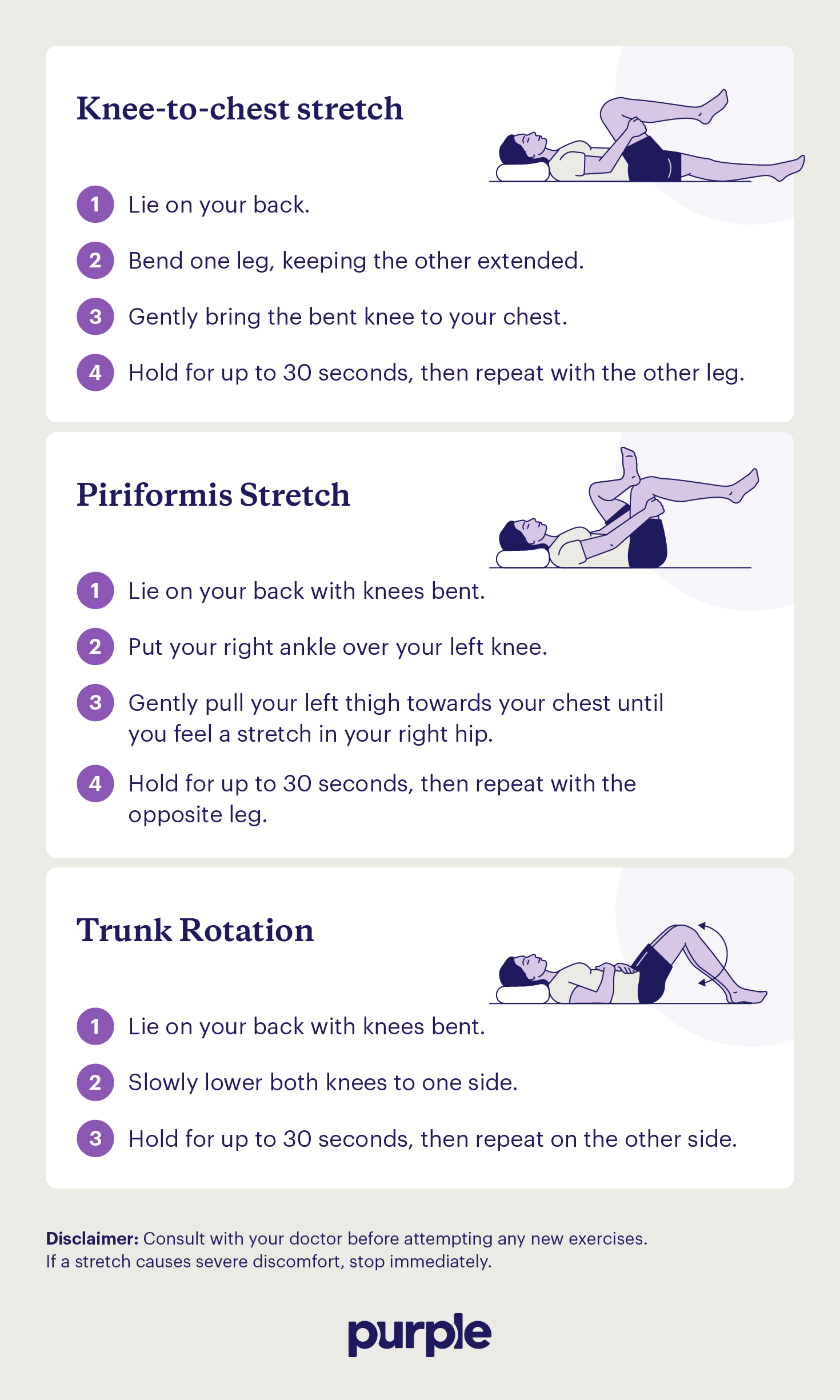 Knee-to-chest stretch

1 Lie on your back.

2 Bend one leg, keeping the other extended.

3 Gently bring the bent knee to your chest.

4 Hold for up to 30 seconds, then repeat with the other leg.

Piriformis Stretch

1 Lie on your back with knees bent.

2 Put your right ankle over your left knee.

3 Gently pull your left thigh towards your chest until you feel a stretch in your right hip.

4 Hold for up to 30 seconds, then repeat with the opposite leg.

Trunk Rotation

1 Lie on your back with knees bent.

2 Slowly lower both knees to one side.

3 Hold for up to 30 seconds, then repeat on the other side.

Disclaimer: Consult with your doctor before attempting any new exercises. If a stretch causes severe discomfort, stop immediately.

purple