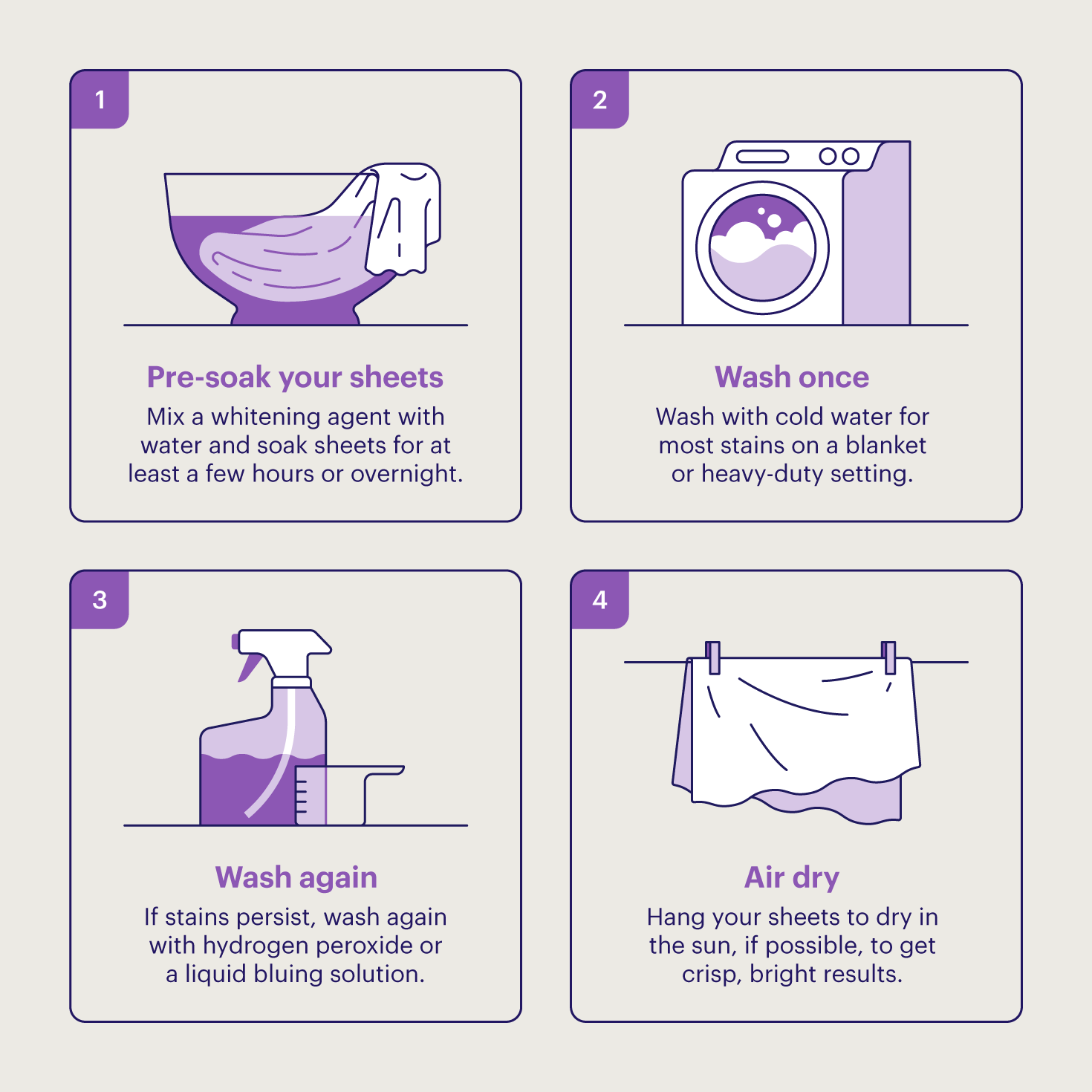 1

Pre-soak your sheets

Mix a whitening agent with water and soak sheets for at least a few hours or overnight.

2

Wash once

Wash with cold water for most stains on a blanket or heavy-duty setting.

3

Wash again

If stains persist, wash again with hydrogen peroxide or a liquid bluing solution.

4

Air dry

Hang your sheets to dry in the sun, if possible, to get crisp, bright results.