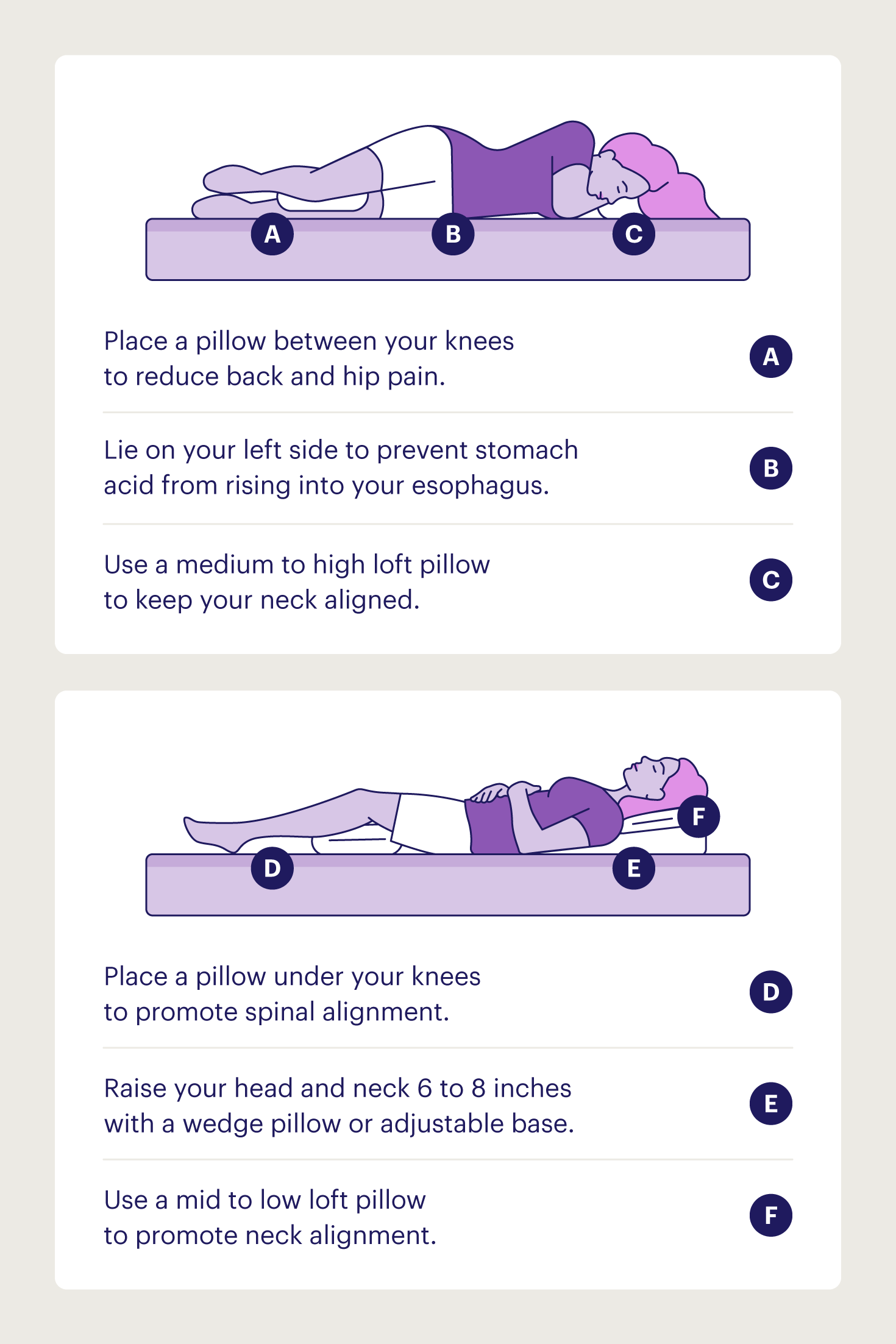 A B C

Place a pillow between your knees to reduce back and hip pain.

A

Lie on your left side to prevent stomach acid from rising into your esophagus.

B

Use a medium to high loft pillow to keep your neck aligned.

C

F

D E

Place a pillow under your knees to promote spinal alignment.

D

Raise your head and neck 6 to 8 inches with a wedge pillow or adjustable base.

E

Use a mid to low loft pillow to promote neck alignment.

F