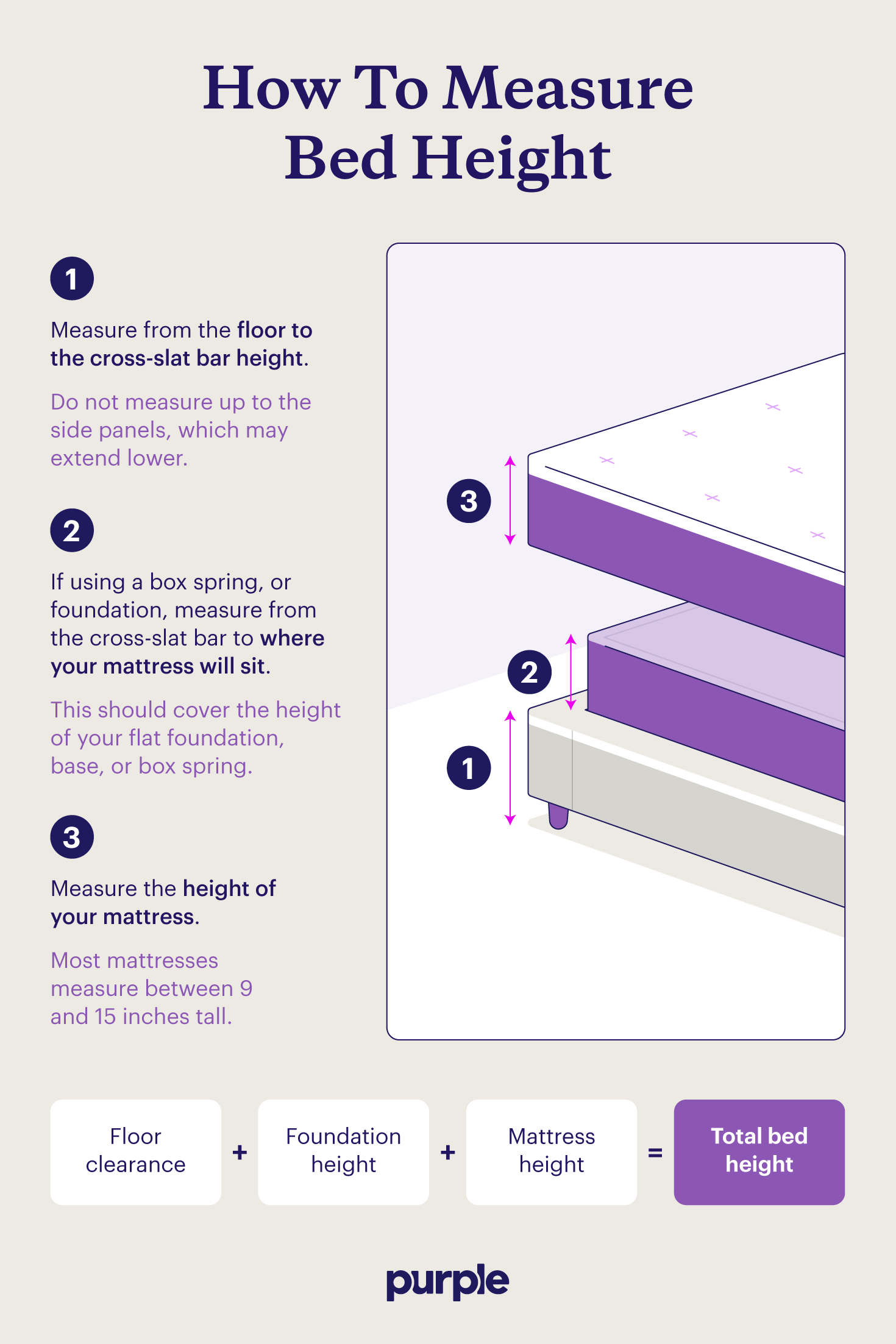 How To Measure Bed Height

1

Measure from the floor to the cross-slat bar height.

Do not measure up to the side panels, which may extend lower.

2

If using a box spring, or foundation, measure from the cross-slat bar to where your mattress will sit.

This should cover the height of your flat foundation, base, or box spring.

3

Measure the height of your mattress.

Most mattresses measure between 9 and 15 inches tall.

3

2

1

Floor clearance + Foundation height + Mattress height = Total bed height

purple